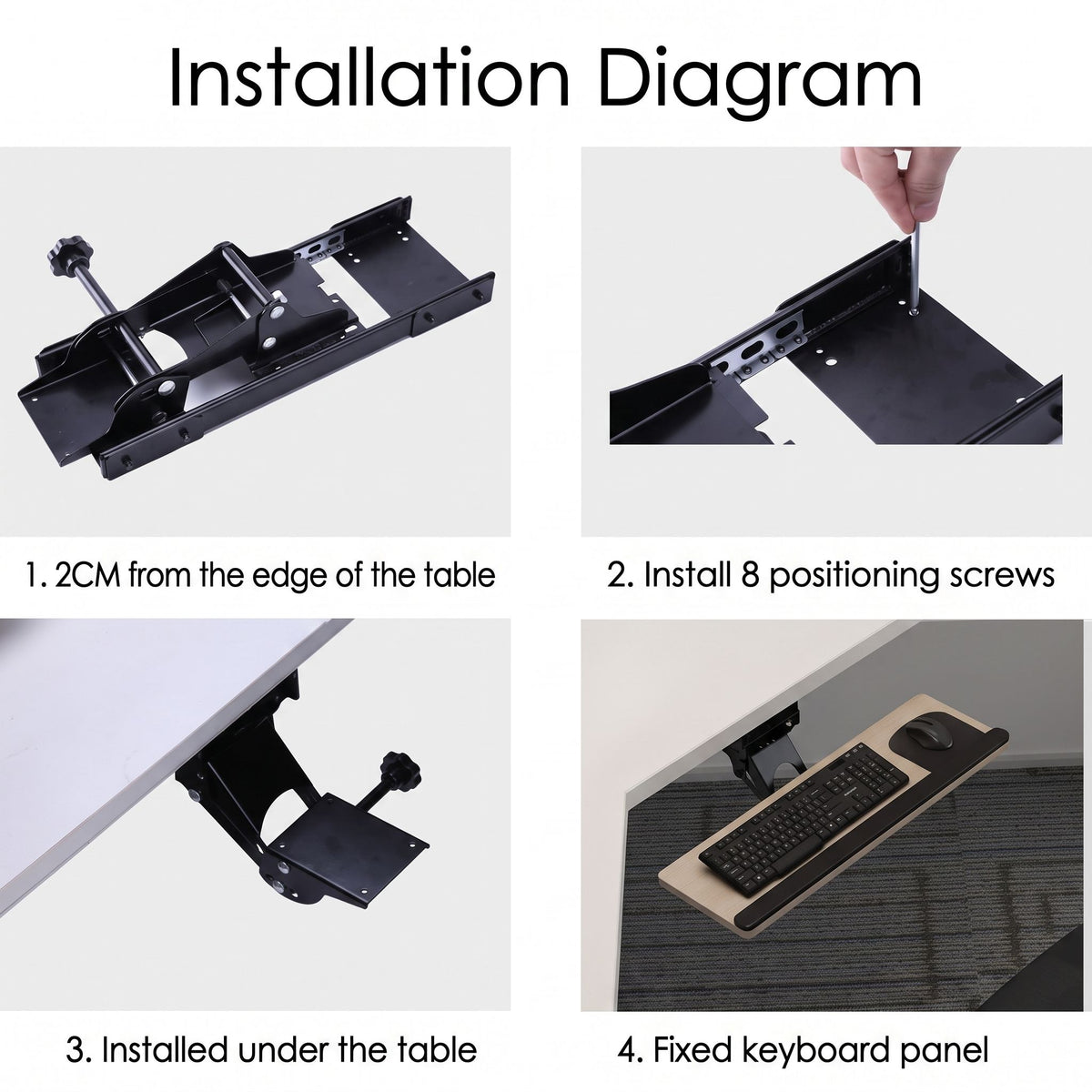 Installation Diagram

1. 2CM from the edge of the table

2. Install 8 positioning screws

3. Installed under the table

4. Fixed keyboard panel